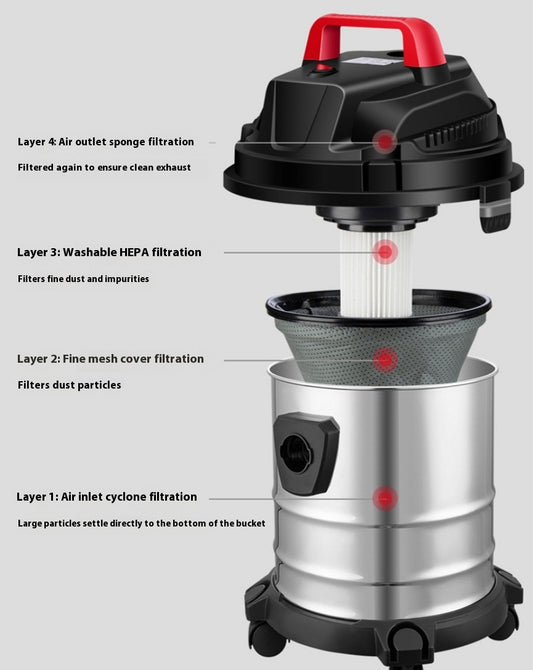 Layer 4: Air outlet sponge filtration

Filtered again to ensure clean exhaust

Layer 3: Washable HEPA filtration

Filters fine dust and impurities

Layer 2: Fine mesh cover filtration

Filters dust particles

Layer 1: Air inlet cyclone filtration

Large particles settle directly to the bottom of the bucket